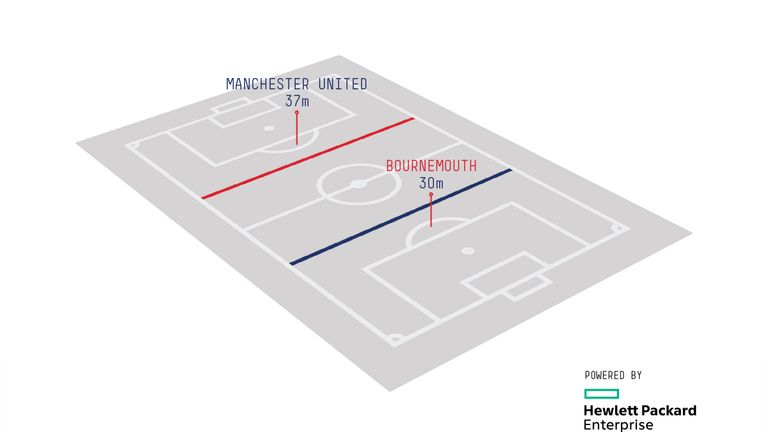 MANCHESTER UNITED
37m

BOURNEMOUTH
30m

POWERED BY

Hewlett Packard
Enterprise