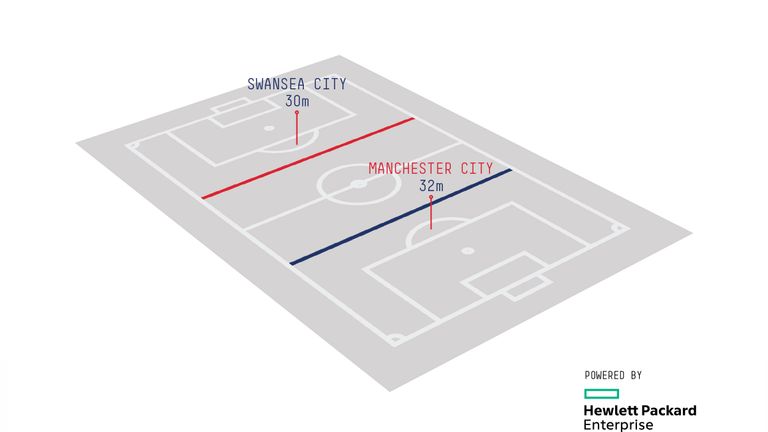 SWANSEA CITY
30m

MANCHESTER CITY
32m

POWERED BY

Hewlett Packard
Enterprise